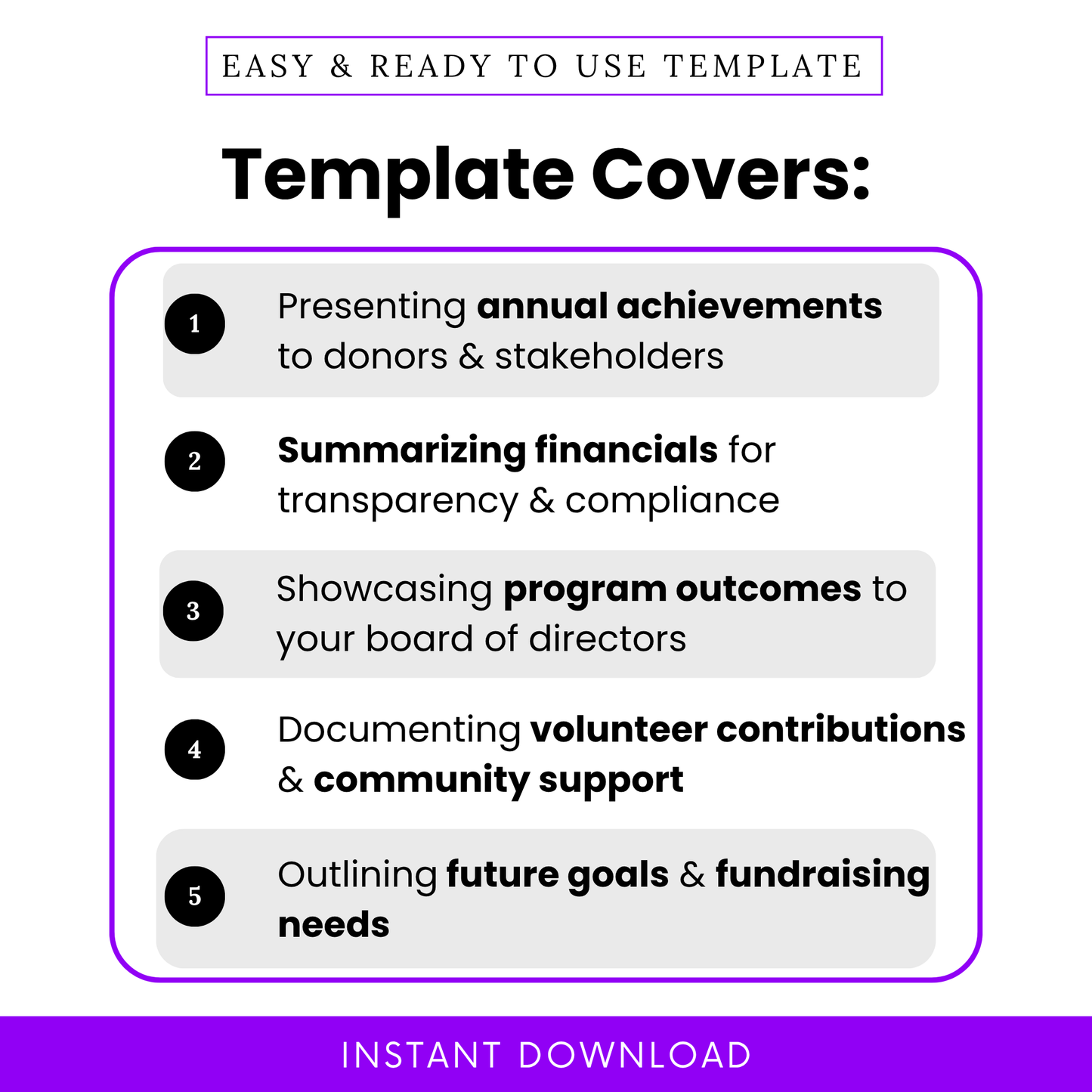 EASY & READY TO USE TEMPLATE

Template Covers:

1 Presenting annual achievements to donors & stakeholders

2 Summarizing financials for transparency & compliance

3 Showcasing program outcomes to your board of directors

4 Documenting volunteer contributions & community support

5 Outlining future goals & fundraising needs

INSTANT DOWNLOAD