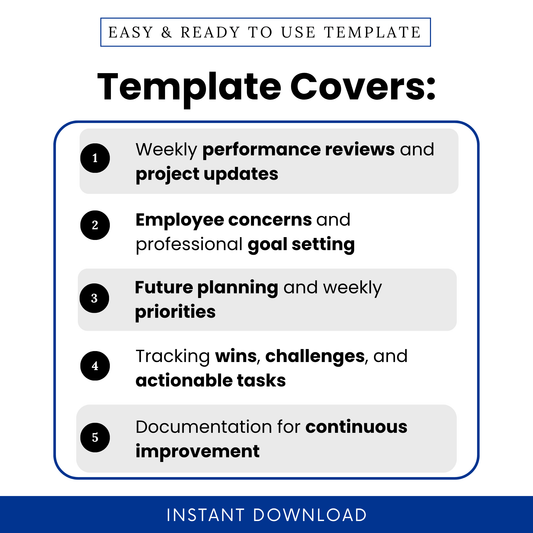 EASY & READY TO USE TEMPLATE

Template Covers:

1 Weekly performance reviews and project updates

2 Employee concerns and professional goal setting

3 Future planning and weekly priorities

4 Tracking wins, challenges, and actionable tasks

5 Documentation for continuous improvement

INSTANT DOWNLOAD