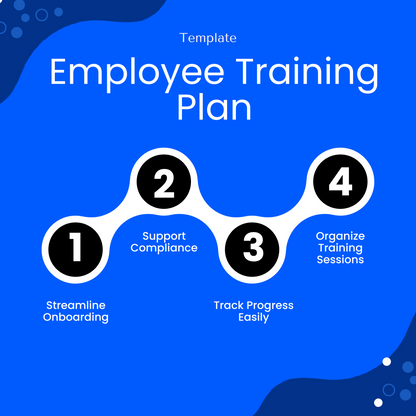 Template

Employee Training Plan

1

Streamline Onboarding

2

Support Compliance

3

Track Progress Easily

4

Organize Training Sessions