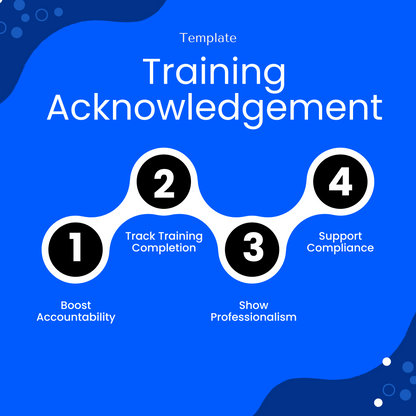 Template

Training Acknowledgement

1

Boost Accountability

2

Track Training Completion

3

Show Professionalism

4

Support Compliance