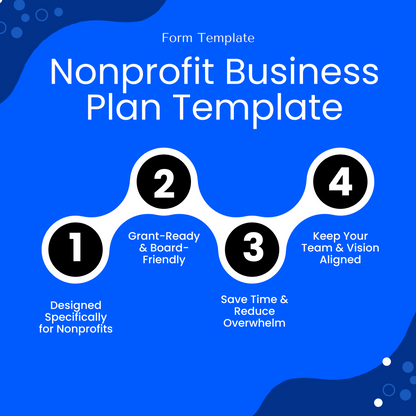 Form Template

Nonprofit Business Plan Template

1
Designed Specifically for Nonprofits

2
Grant-Ready & Board-Friendly

3
Save Time & Reduce Overwhelm

4
Keep Your Team & Vision Aligned